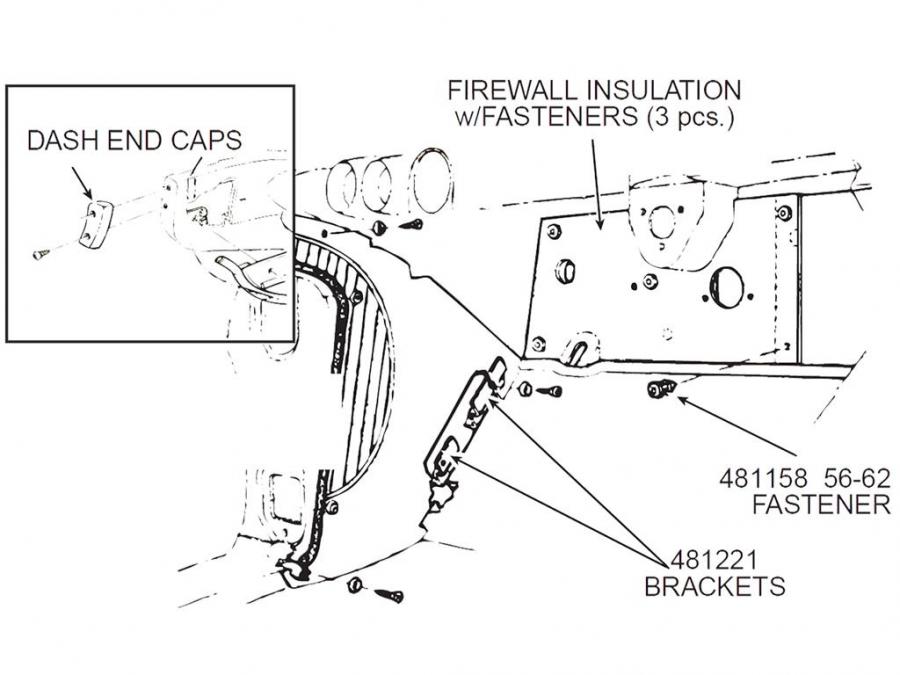 DASH END CAPS

FIREWALL INSULATION
w/FASTENERS (3 pcs.)

481158 56-62
FASTENER

481221
BRACKETS