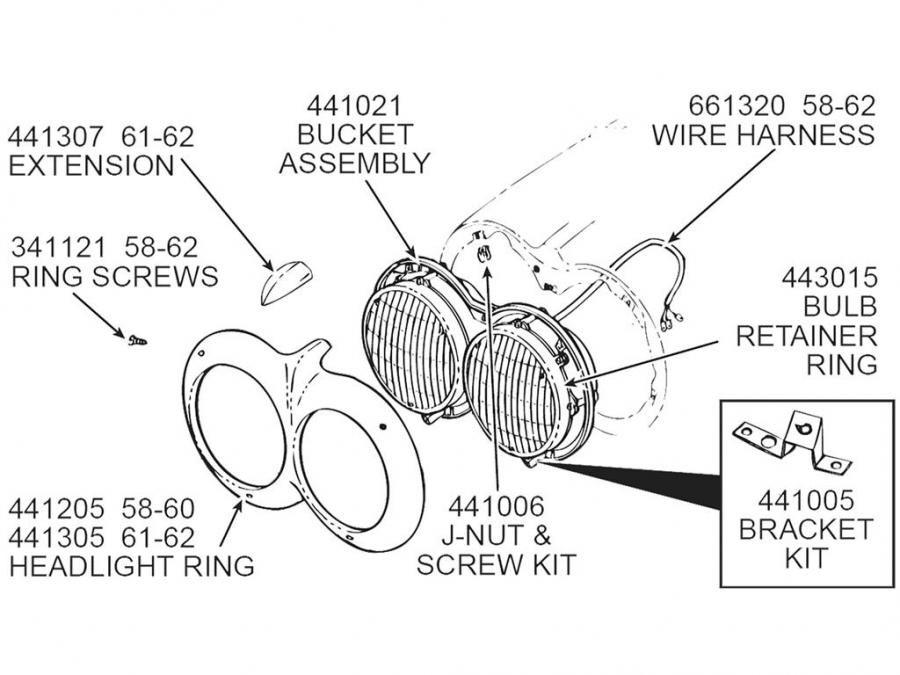 441307 61-62
EXTENSION

441021
BUCKET
ASSEMBLY

661320 58-62
WIRE HARNESS

341121 58-62
RING SCREWS

443015
BULB
RETAINER
RING

441205 58-60
441305 61-62
HEADLIGHT RING

441006
J-NUT &
SCREW KIT

441005
BRACKET
KIT