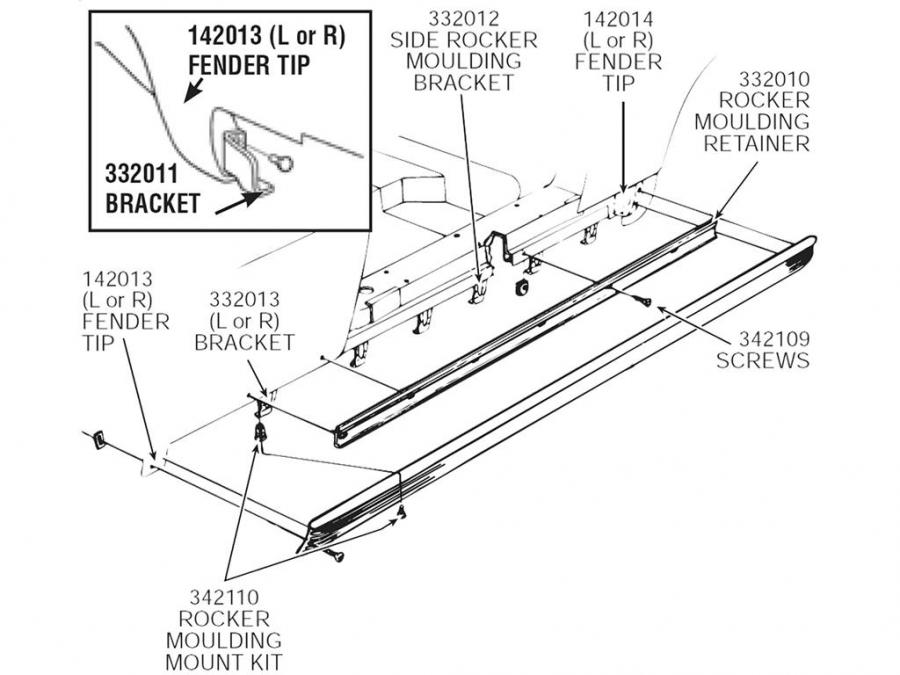 142013 (L or R)
FENDER TIP

332011
BRACKET

332012
SIDE ROCKER
MOULDING
BRACKET

142014
(L or R)
FENDER
TIP

332010
ROCKER
MOULDING
RETAINER

142013
(L or R)
FENDER
TIP

332013
(L or R)
BRACKET

342109
SCREWS

342110
ROCKER
MOULDING
MOUNT KIT