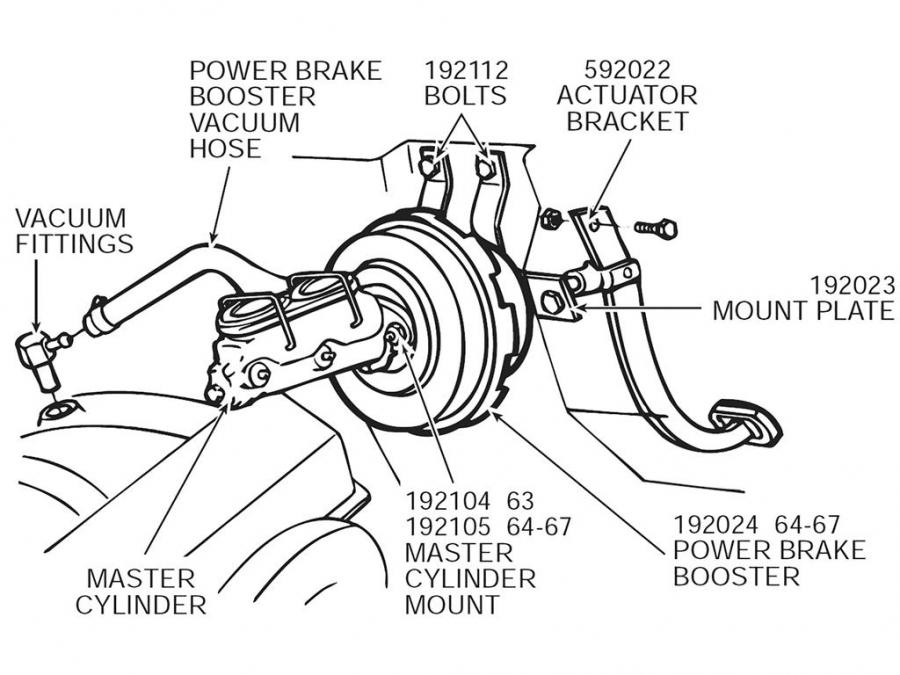 POWER BRAKE BOOSTER VACUUM HOSE

192112 BOLTS

592022 ACTUATOR BRACKET

VACUUM FITTINGS

192023 MOUNT PLATE

192104 63
192105 64-67
MASTER CYLINDER MOUNT

192024 64-67
POWER BRAKE BOOSTER

MASTER CYLINDER