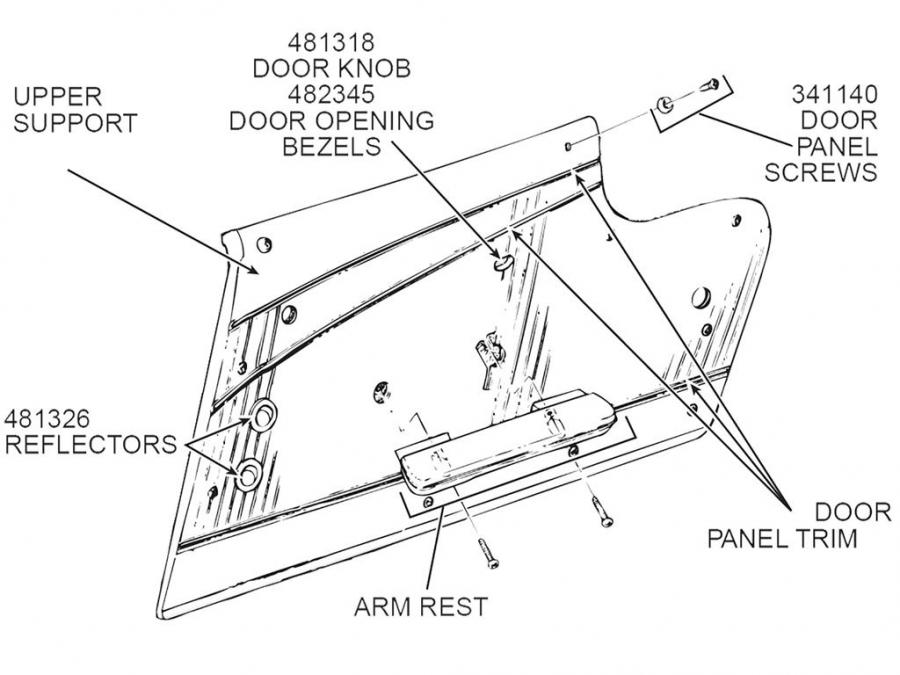 UPPER SUPPORT

481318
DOOR KNOB
482345
DOOR OPENING
BEZELS

341140
DOOR
PANEL
SCREWS

481326
REFLECTORS

DOOR
PANEL TRIM

ARM REST