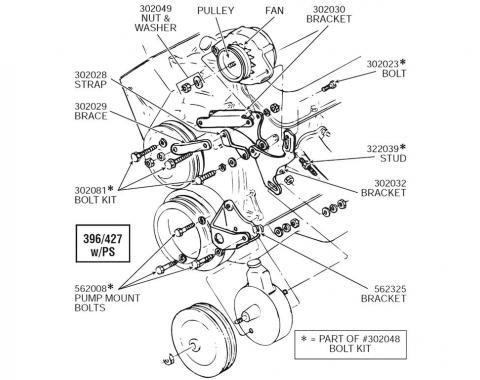 302049
NUT &
WASHER

PULLEY

FAN

302030
BRACKET

302023*
BOLT

302028
STRAP

302029
BRACE

322039*
STUD

302032
BRACKET

302081*
BOLT KIT

396/427
w/PS

562008*
PUMP MOUNT
BOLTS

562325
BRACKET

* = PART OF #302048
BOLT KIT