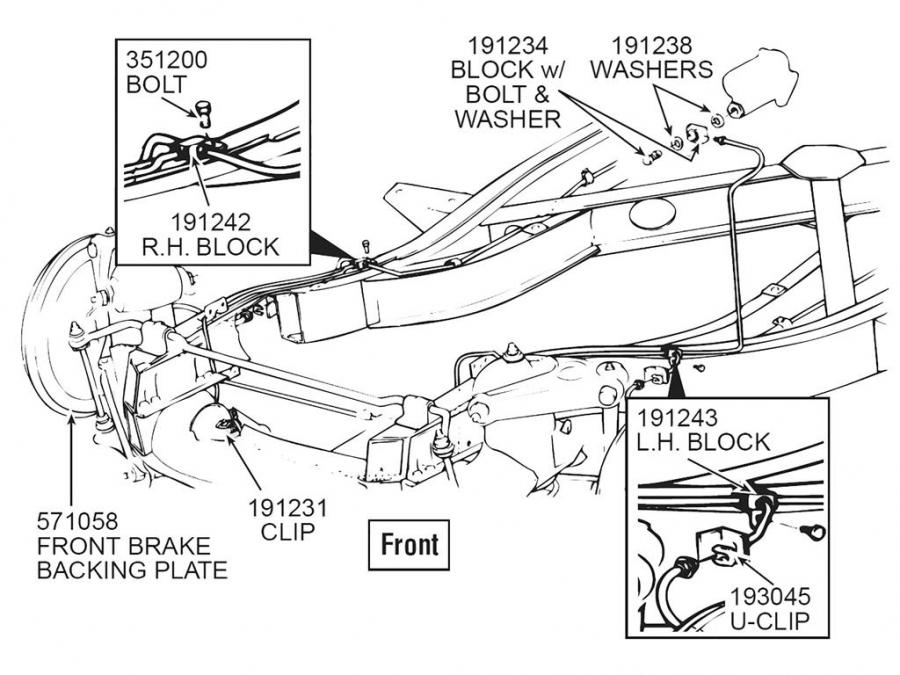 351200
BOLT

191242
R.H. BLOCK

191234
BLOCK w/
BOLT &
WASHER

191238
WASHERS

571058
FRONT BRAKE
BACKING PLATE

191231
CLIP

Front

191243
L.H. BLOCK

193045
U-CLIP