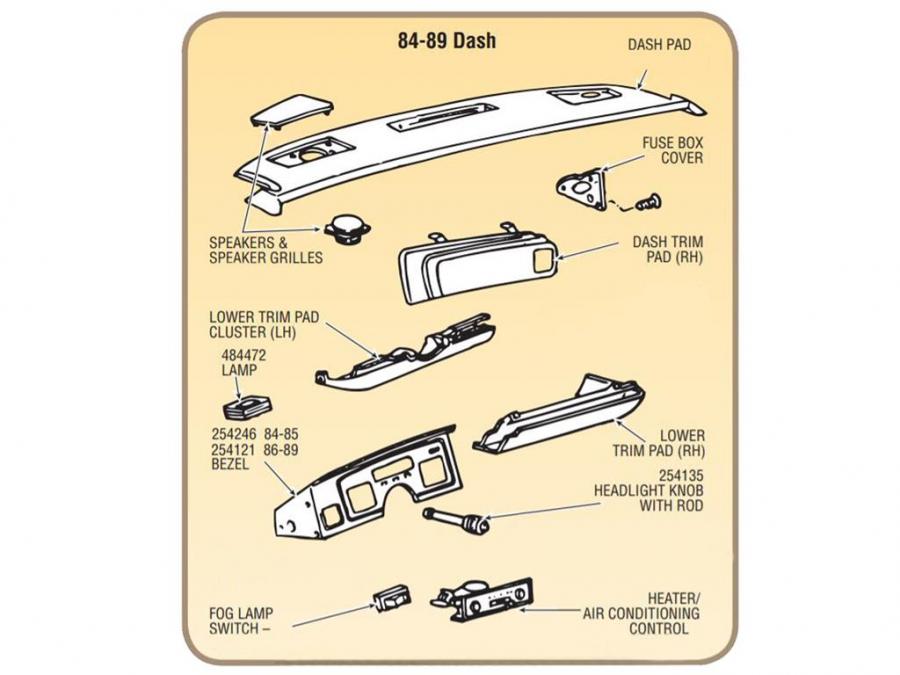 84-89 Dash

DASH PAD

FUSE BOX COVER

SPEAKERS & SPEAKER GRILLES

DASH TRIM PAD (RH)

LOWER TRIM PAD CLUSTER (LH)

484472 LAMP

254246 84-85
254121 86-89
BEZEL

LOWER TRIM PAD (RH)

254135 HEADLIGHT KNOB WITH ROD

FOG LAMP SWITCH –

HEATER/ AIR CONDITIONING CONTROL