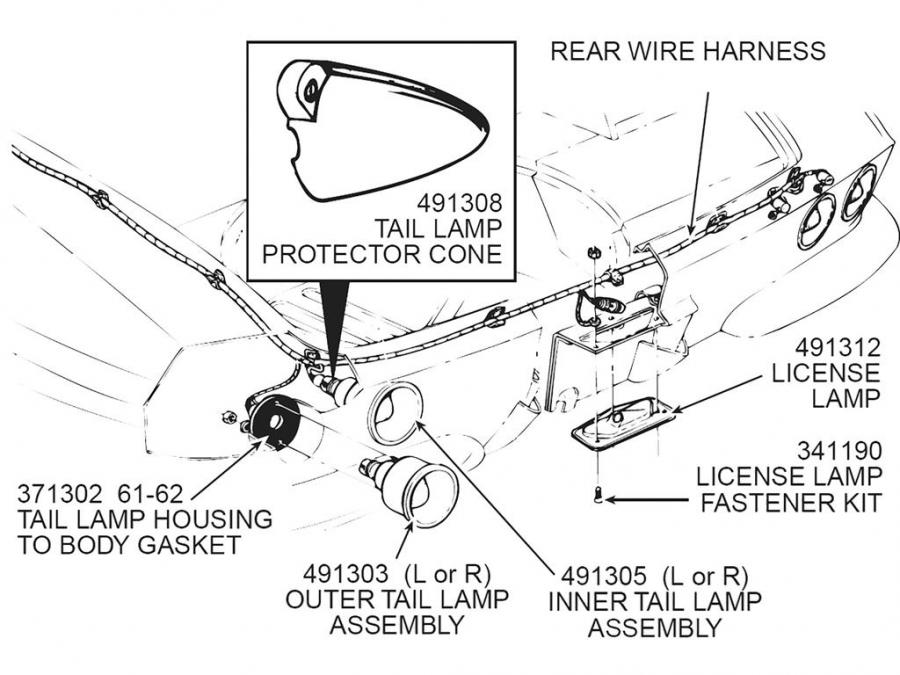 REAR WIRE HARNESS

491308
TAIL LAMP
PROTECTOR CONE

491312
LICENSE
LAMP

341190
LICENSE LAMP
FASTENER KIT

371302 61-62
TAIL LAMP HOUSING
TO BODY GASKET

491303 (L or R)
OUTER TAIL LAMP
ASSEMBLY

491305 (L or R)
INNER TAIL LAMP
ASSEMBLY