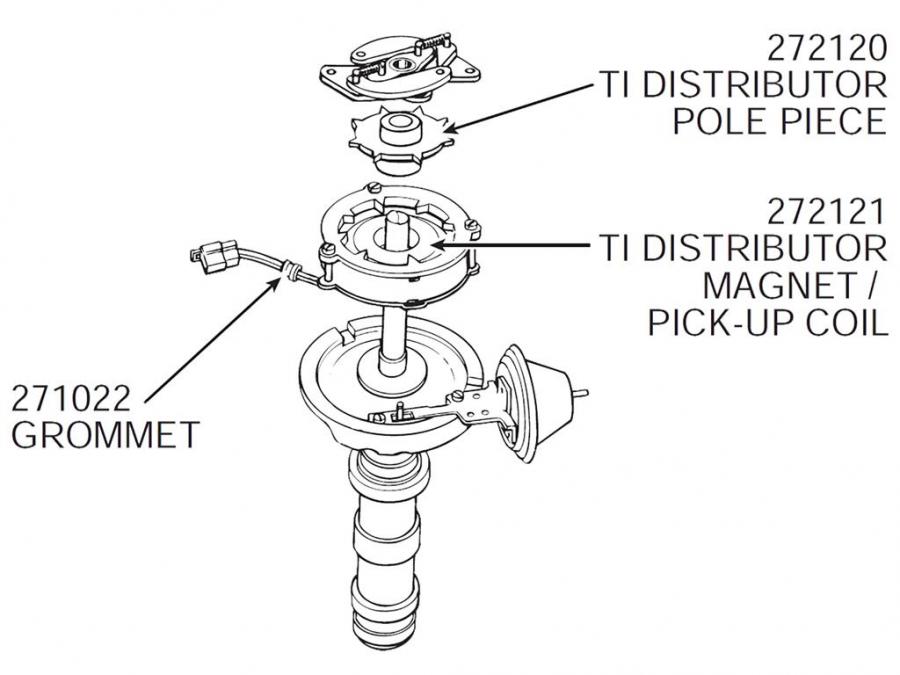 272120
TI DISTRIBUTOR
POLE PIECE

272121
TI DISTRIBUTOR
MAGNET /
PICK-UP COIL

271022
GROMMET