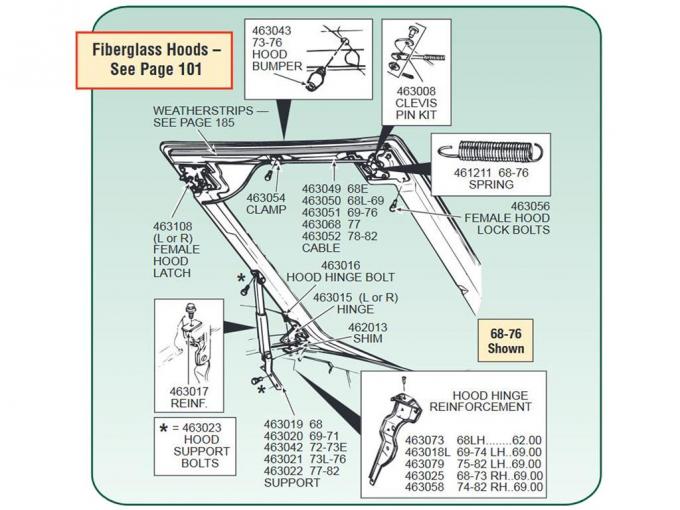 Fiberglass Hoods – See Page 101

463043
73-76
HOOD
BUMPER

463008
CLEVIS
PIN KIT

WEATHERSTRIPS — SEE PAGE 185

461211 68-76
SPRING

463054
CLAMP

463049 68E
463050 68L-69
463051 69-76
463068 77
463052 78-82
CABLE

463056
FEMALE HOOD
LOCK BOLTS

463108
(L or R)
FEMALE
HOOD
LATCH

463016
HOOD HINGE BOLT

463015 (L or R)
HINGE

462013
SHIM

68-76
Shown

463017
REINF.

* = 463023
HOOD
SUPPORT
BOLTS

463019 68
463020 69-71
463042 72-73E
463021 73L-76
463022 77-82
SUPPORT

HOOD HINGE
REINFORCEMENT

463073 68LH........62.00
463018L 69-74 LH..69.00
463079 75-82 LH..69.00
463025 68-73 RH..69.00
463058 74-82 RH..69.00