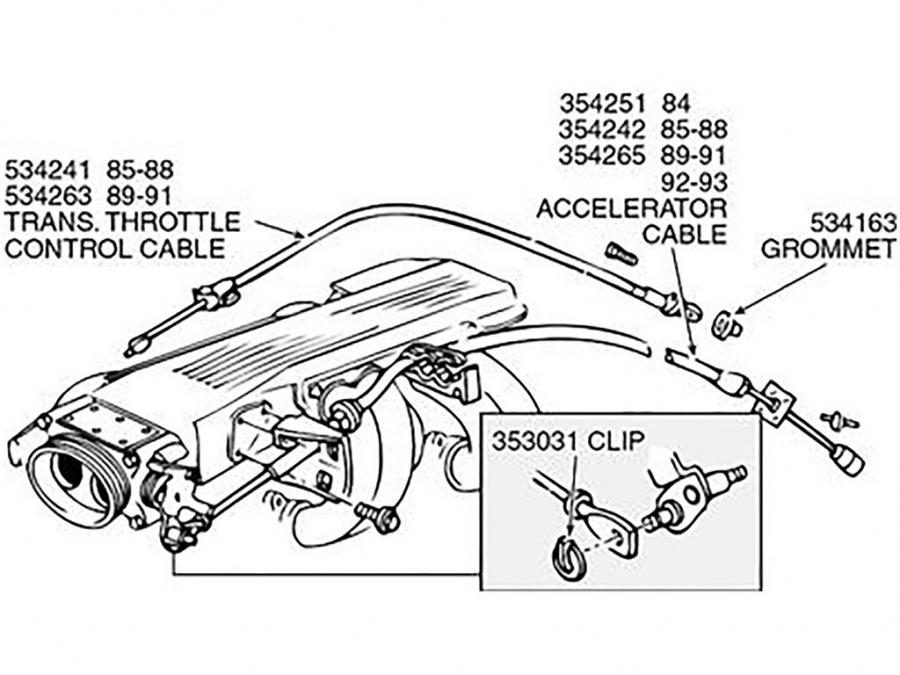 534241 85-88
534263 89-91
TRANS. THROTTLE
CONTROL CABLE

354251 84
354242 85-88
354265 89-91
92-93
ACCELERATOR
CABLE

534163
GROMMET

353031 CLIP