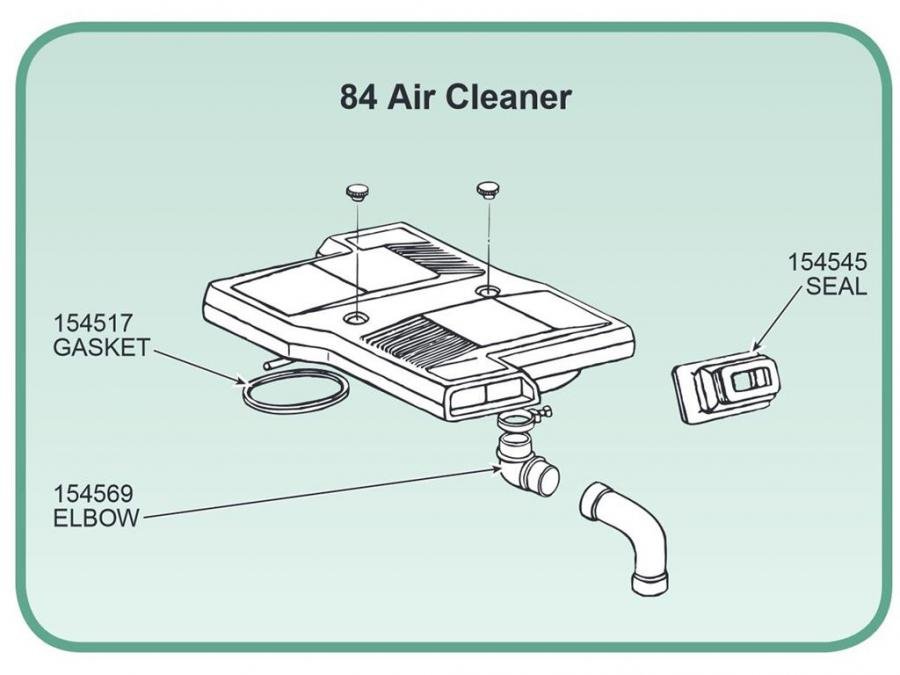 84 Air Cleaner

154545
SEAL

154517
GASKET

154569
ELBOW