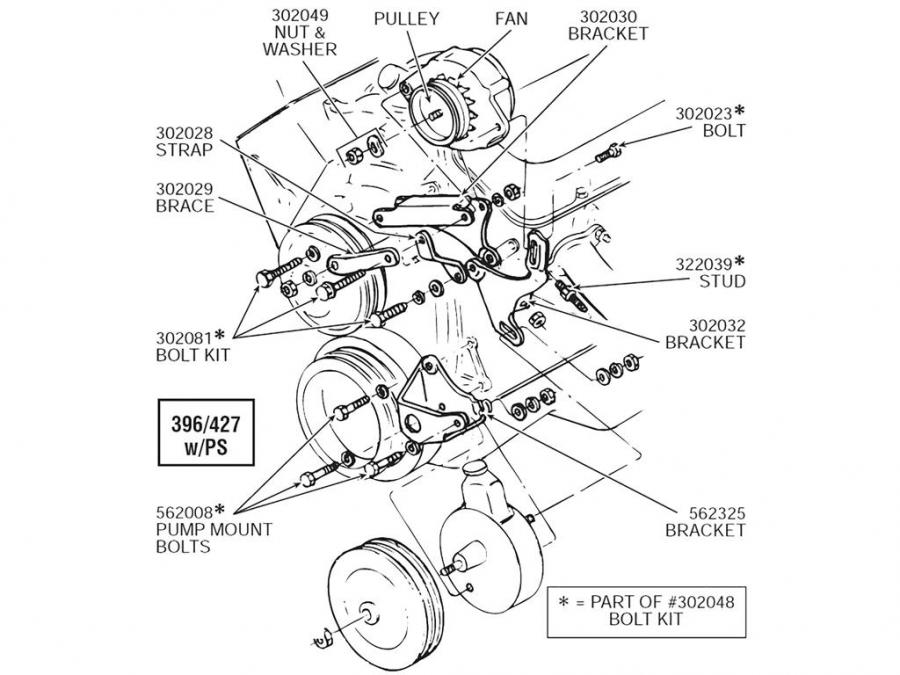 302049
NUT &
WASHER

PULLEY

FAN

302030
BRACKET

302023*
BOLT

302028
STRAP

302029
BRACE

322039*
STUD

302032
BRACKET

302081*
BOLT KIT

396/427
w/PS

562008*
PUMP MOUNT
BOLTS

562325
BRACKET

* = PART OF #302048
BOLT KIT