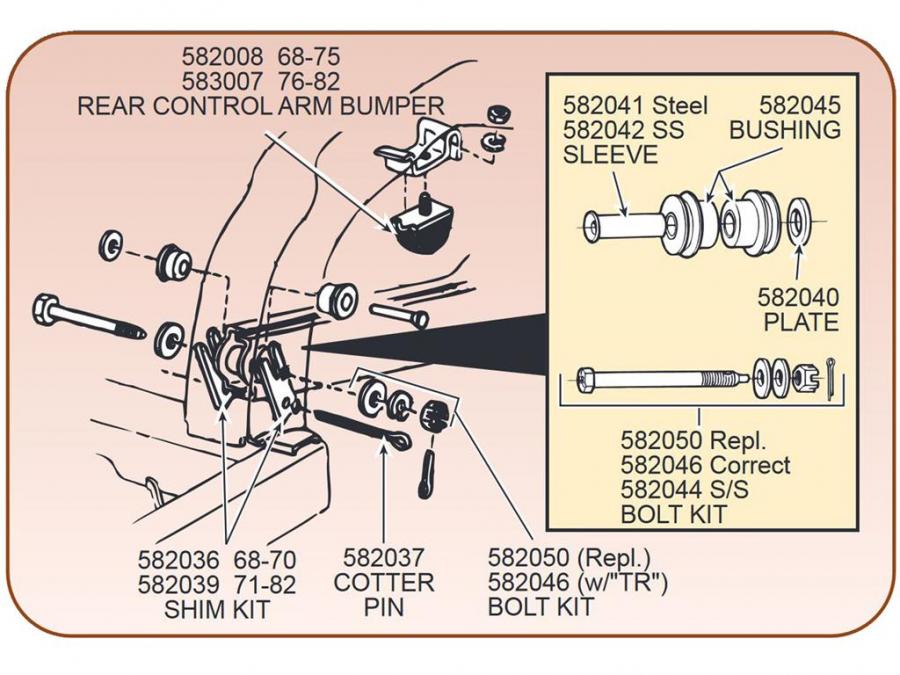 582008 68-75
583007 76-82
REAR CONTROL ARM BUMPER

582041 Steel
582042 SS
SLEEVE

582045
BUSHING

582040
PLATE

582050 Repl.
582046 Correct
582044 S/S
BOLT KIT

582036 68-70
582039 71-82
SHIM KIT

582037
COTTER
PIN

582050 (Repl.)
582046 (w/"TR")
BOLT KIT