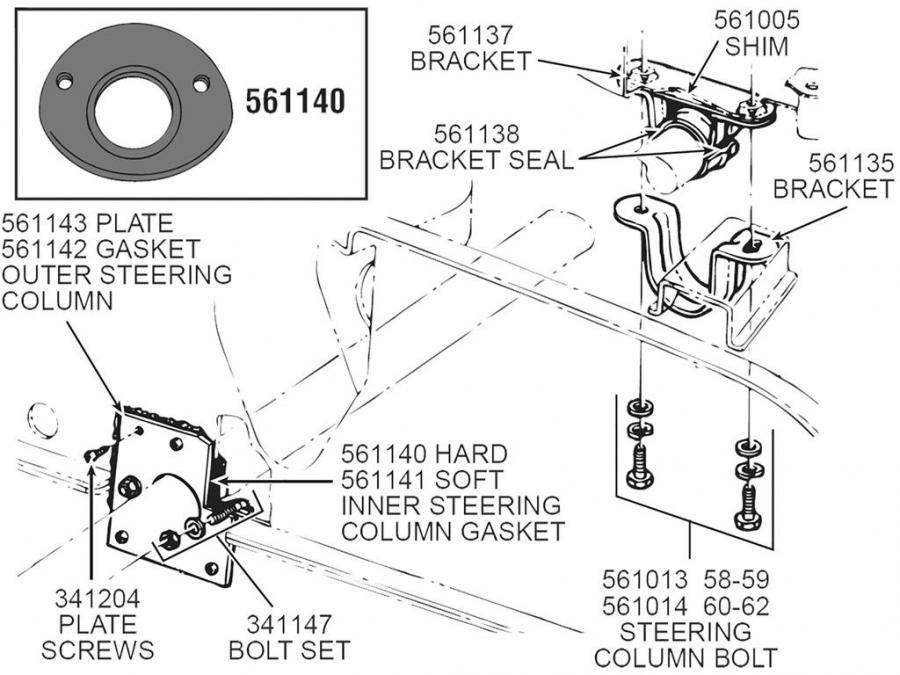 561140

561137
BRACKET

561005
SHIM

561138
BRACKET SEAL

561135
BRACKET

561143 PLATE
561142 GASKET
OUTER STEERING
COLUMN

561140 HARD
561141 SOFT
INNER STEERING
COLUMN GASKET

341204
PLATE
SCREWS

341147
BOLT SET

561013 58-59
561014 60-62
STEERING
COLUMN BOLT