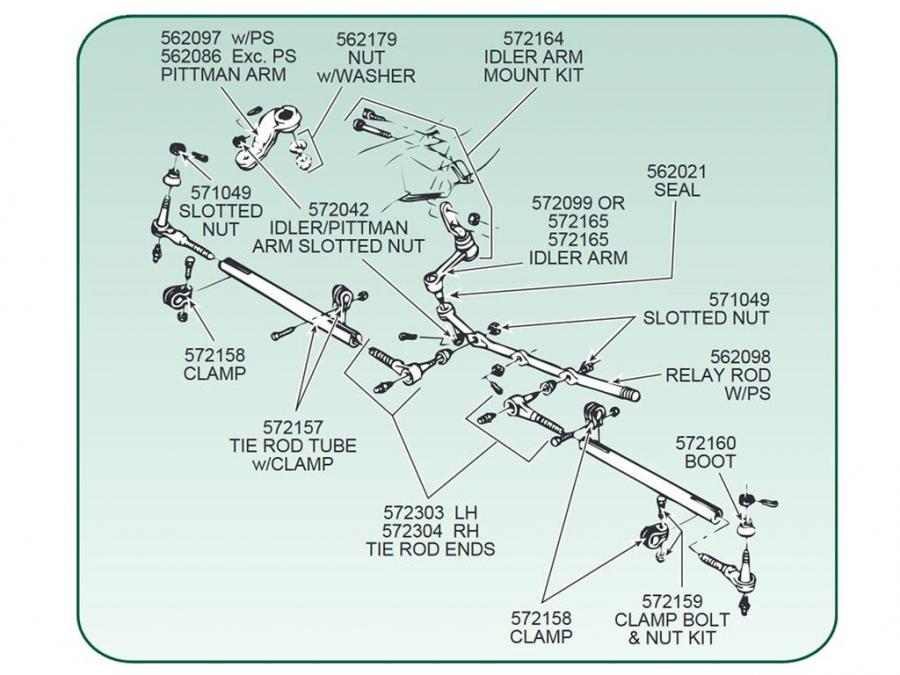 562097 w/PS
562086 Exc. PS
PITTMAN ARM

562179
NUT
w/WASHER

572164
IDLER ARM
MOUNT KIT

562021
SEAL

571049
SLOTTED
NUT

572042
IDLER/PITTMAN
ARM SLOTTED NUT

572099 OR
572165
572165
IDLER ARM

571049
SLOTTED NUT

572158
CLAMP

562098
RELAY ROD
W/PS

572157
TIE ROD TUBE
w/CLAMP

572160
BOOT

572303 LH
572304 RH
TIE ROD ENDS

572158
CLAMP

572159
CLAMP BOLT
& NUT KIT