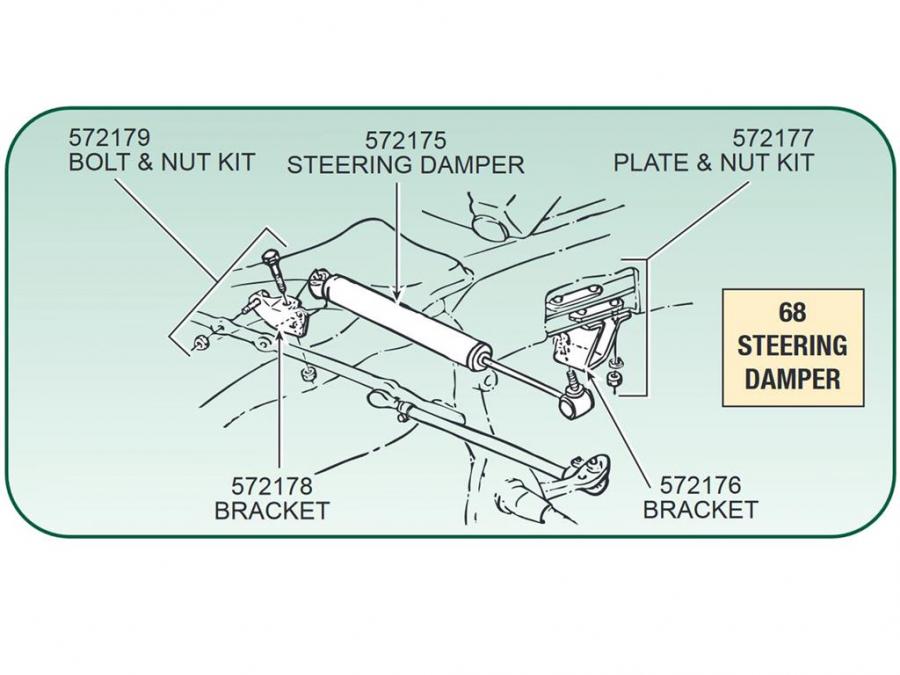 572179
BOLT & NUT KIT

572175
STEERING DAMPER

572177
PLATE & NUT KIT

68
STEERING
DAMPER

572178
BRACKET

572176
BRACKET