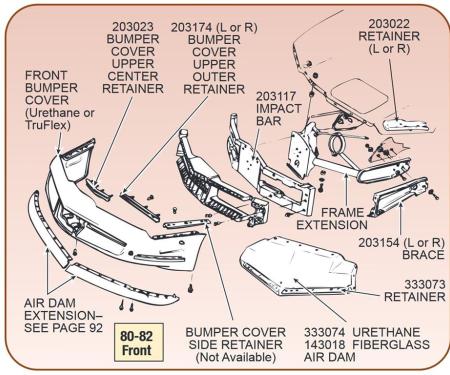 203023
BUMPER
COVER
UPPER
CENTER
RETAINER

203174 (L or R)
BUMPER
COVER
UPPER
OUTER
RETAINER

203022
RETAINER
(L or R)

FRONT
BUMPER
COVER
(Urethane or
TruFlex)

203117
IMPACT
BAR

FRAME
EXTENSION

203154 (L or R)
BRACE

333073
RETAINER

AIR DAM
EXTENSION–
SEE PAGE 92

80-82
Front

BUMPER COVER
SIDE RETAINER
(Not Available)

333074 URETHANE
143018 FIBERGLASS
AIR DAM