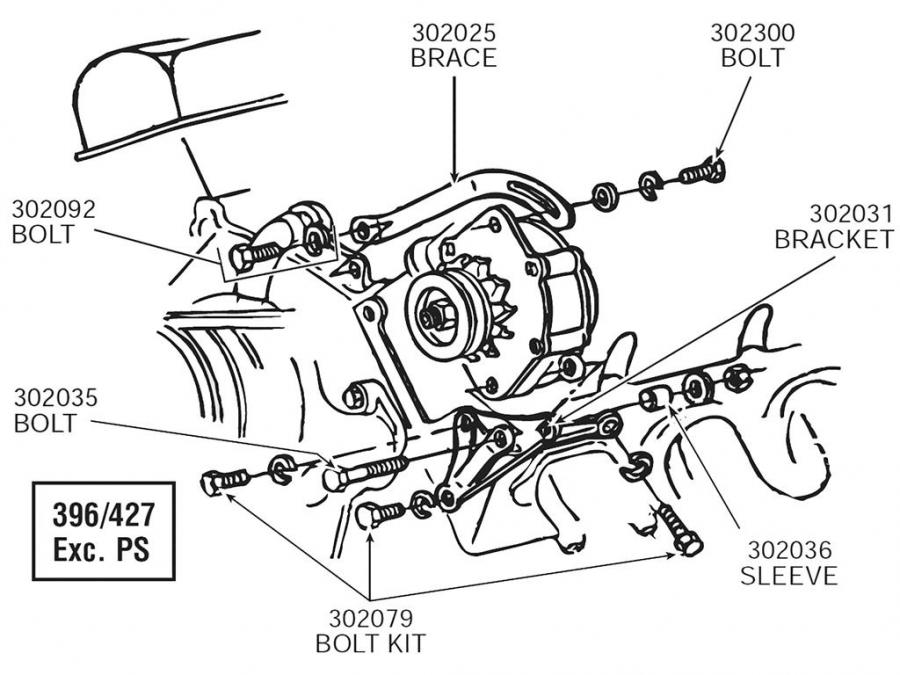 302025
BRACE

302300
BOLT

302092
BOLT

302031
BRACKET

302035
BOLT

396/427
Exc. PS

302036
SLEEVE

302079
BOLT KIT