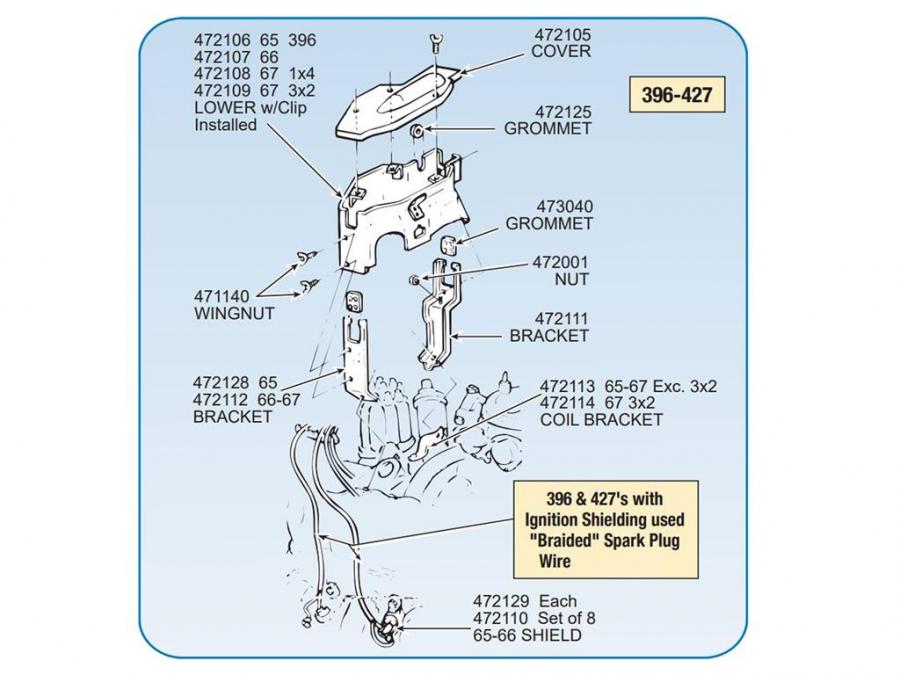 472106 65 396
472107 66
472108 67 1x4
472109 67 3x2
LOWER w/Clip
Installed

472105
COVER

396-427

472125
GROMMET

473040
GROMMET

472001
NUT

471140
WINGNUT

472111
BRACKET

472128 65
472112 66-67
BRACKET

472113 65-67 Exc. 3x2
472114 67 3x2
COIL BRACKET

396 & 427's with Ignition Shielding used "Braided" Spark Plug Wire

472129 Each
472110 Set of 8
65-66 SHIELD