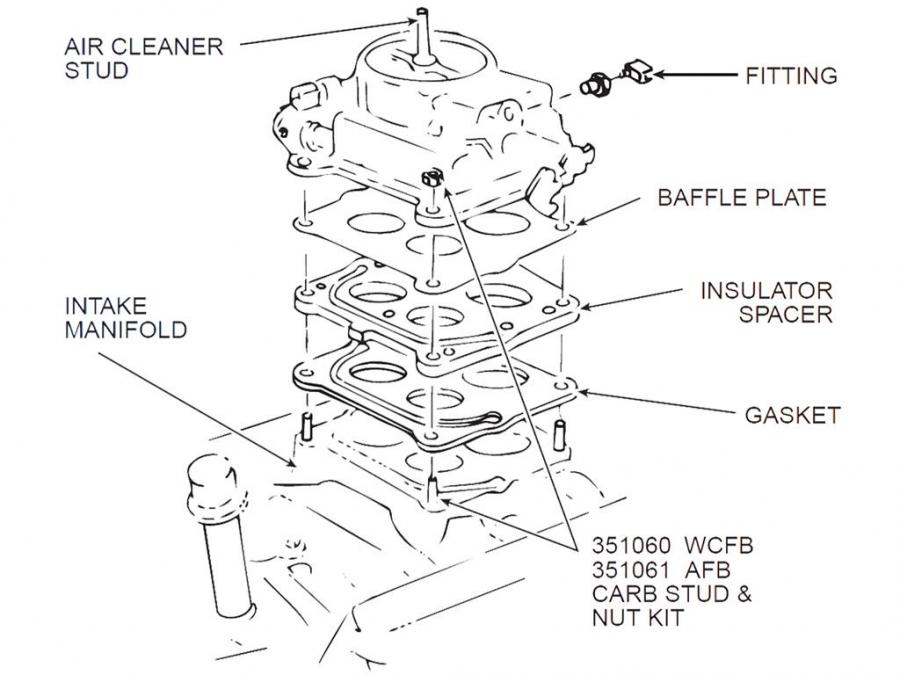 AIR CLEANER STUD

FITTING

BAFFLE PLATE

INSULATOR SPACER

INTAKE MANIFOLD

GASKET

351060 WCFB
351061 AFB
CARB STUD &
NUT KIT