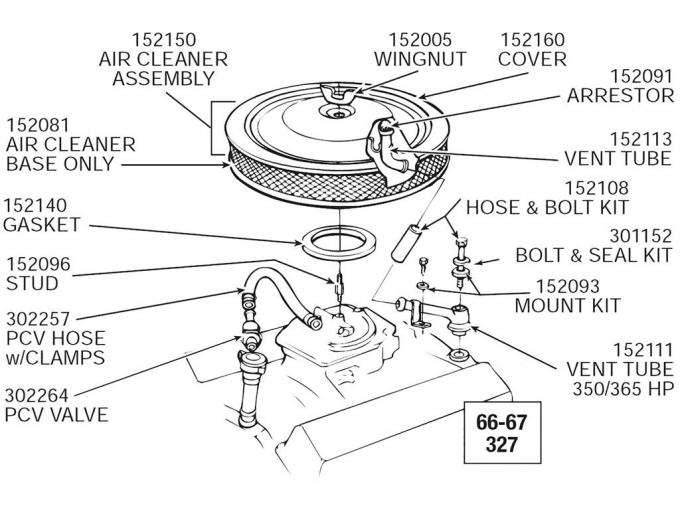 152150
AIR CLEANER
ASSEMBLY

152005
WINGNUT

152160
COVER

152091
ARRESTOR

152081
AIR CLEANER
BASE ONLY

152113
VENT TUBE

152108
HOSE & BOLT KIT

152140
GASKET

301152
BOLT & SEAL KIT

152096
STUD

152093
MOUNT KIT

302257
PCV HOSE
w/CLAMPS

152111
VENT TUBE
350/365 HP

302264
PCV VALVE

66-67
327