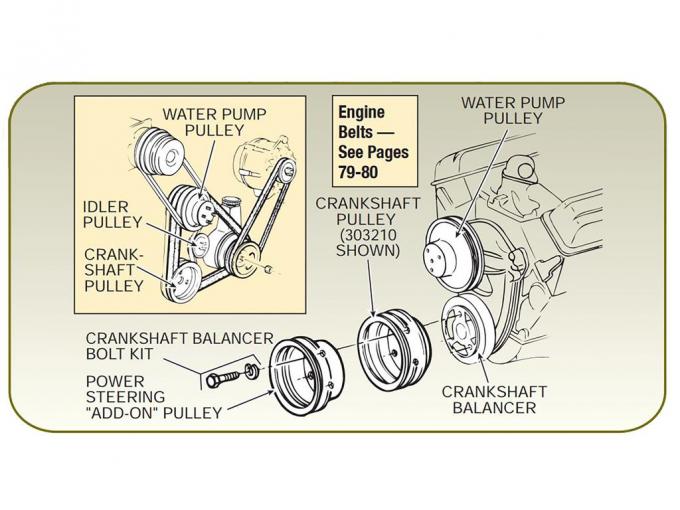 WATER PUMP PULLEY

IDLER PULLEY

CRANK-SHAFT PULLEY

Engine Belts — See Pages 79-80

WATER PUMP PULLEY

CRANKSHAFT PULLEY (303210 SHOWN)

CRANKSHAFT BALANCER BOLT KIT

POWER STEERING "ADD-ON" PULLEY

CRANKSHAFT BALANCER