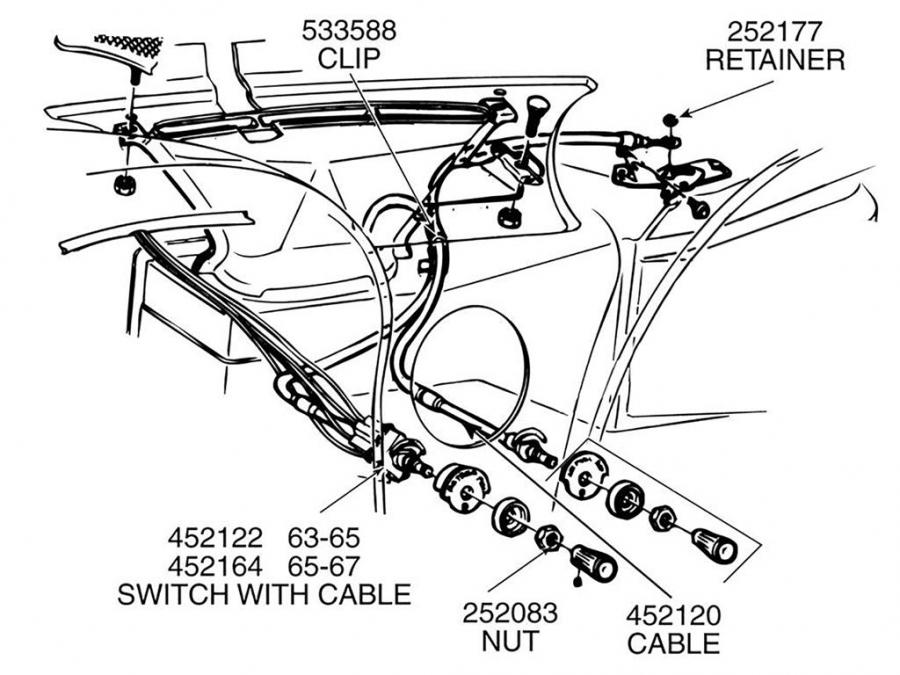 533588
CLIP

252177
RETAINER

452122 63-65
452164 65-67
SWITCH WITH CABLE

252083
NUT

452120
CABLE