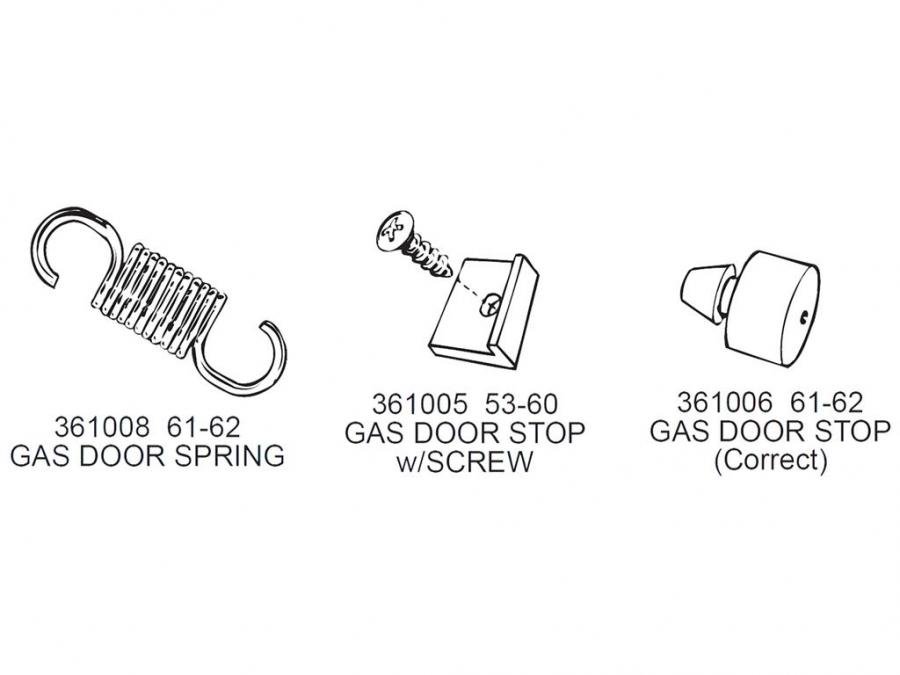 361008 61-62
GAS DOOR SPRING

361005 53-60
GAS DOOR STOP
w/SCREW

361006 61-62
GAS DOOR STOP
(Correct)