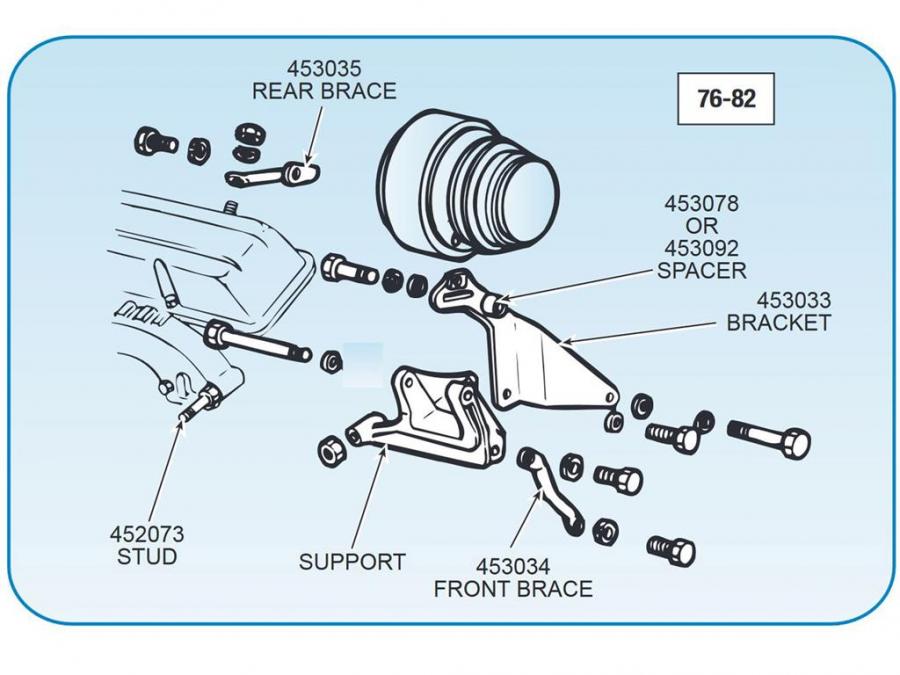 453035
REAR BRACE

76-82

453078
OR
453092
SPACER

453033
BRACKET

452073
STUD

SUPPORT

453034
FRONT BRACE