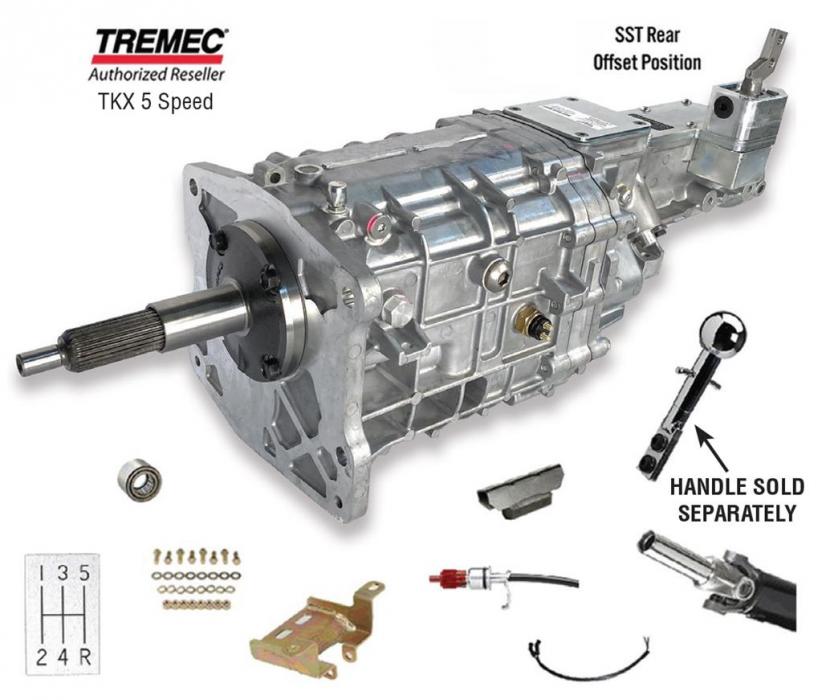 TREMEC
Authorized Reseller
TKX 5 Speed

SST Rear
Offset Position

HANDLE SOLD
SEPARATELY

1 3 5
2 4 R