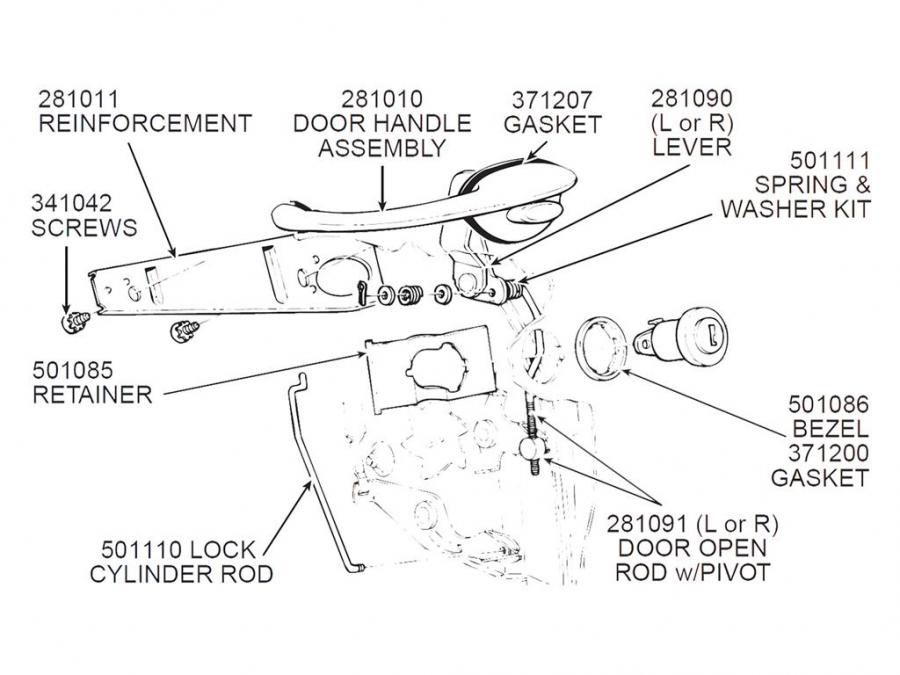 281011
REINFORCEMENT

281010
DOOR HANDLE
ASSEMBLY

371207
GASKET

281090
(L or R)
LEVER

501111
SPRING &
WASHER KIT

341042
SCREWS

501085
RETAINER

501086
BEZEL
371200
GASKET

281091 (L or R)
DOOR OPEN
ROD w/PIVOT

501110 LOCK
CYLINDER ROD