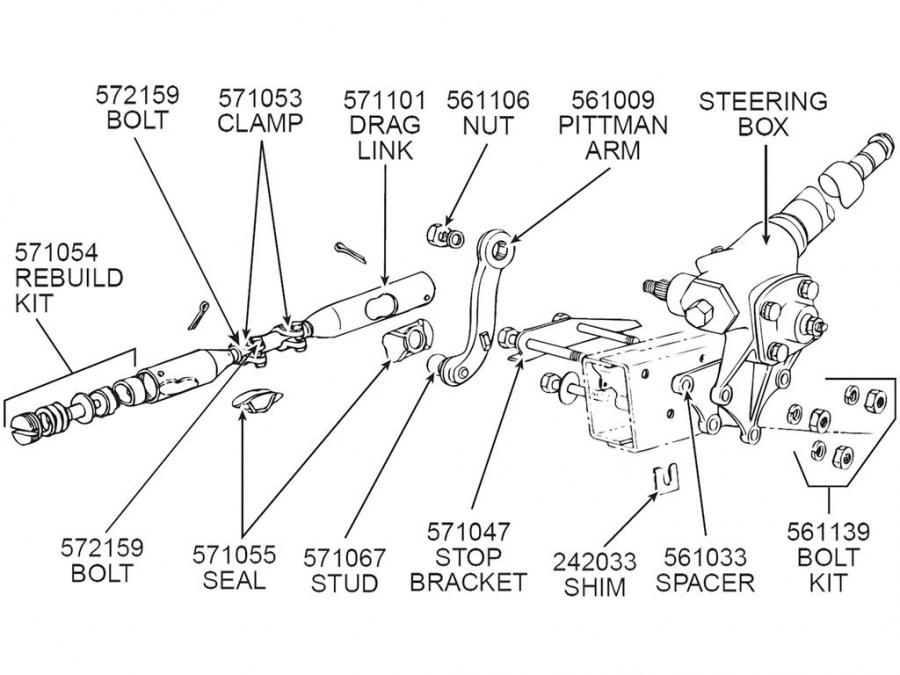 572159
BOLT

571053
CLAMP

571101
DRAG
LINK

561106
NUT

561009
PITTMAN
ARM

STEERING
BOX

571054
REBUILD
KIT

572159
BOLT

571055
SEAL

571067
STUD

571047
STOP
BRACKET

242033
SHIM

561033
SPACER

561139
BOLT
KIT