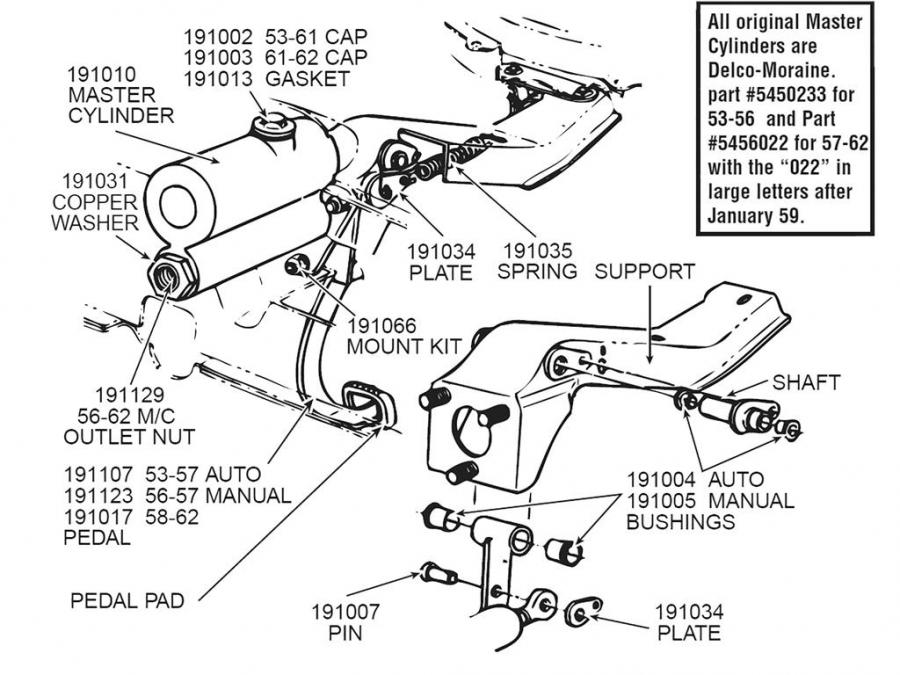 191002 53-61 CAP
191003 61-62 CAP
191013 GASKET

191010
MASTER
CYLINDER

191031
COPPER
WASHER

All original Master Cylinders are Delco-Moraine. part #5450233 for 53-56 and Part #5456022 for 57-62 with the "022" in large letters after January 59.

191034
PLATE

191035
SPRING

SUPPORT

191066
MOUNT KIT

191129
56-62 M/C
OUTLET NUT

SHAFT

191107 53-57 AUTO
191123 56-57 MANUAL
191017 58-62
PEDAL

191004 AUTO
191005 MANUAL
BUSHINGS

PEDAL PAD

191007
PIN

191034
PLATE