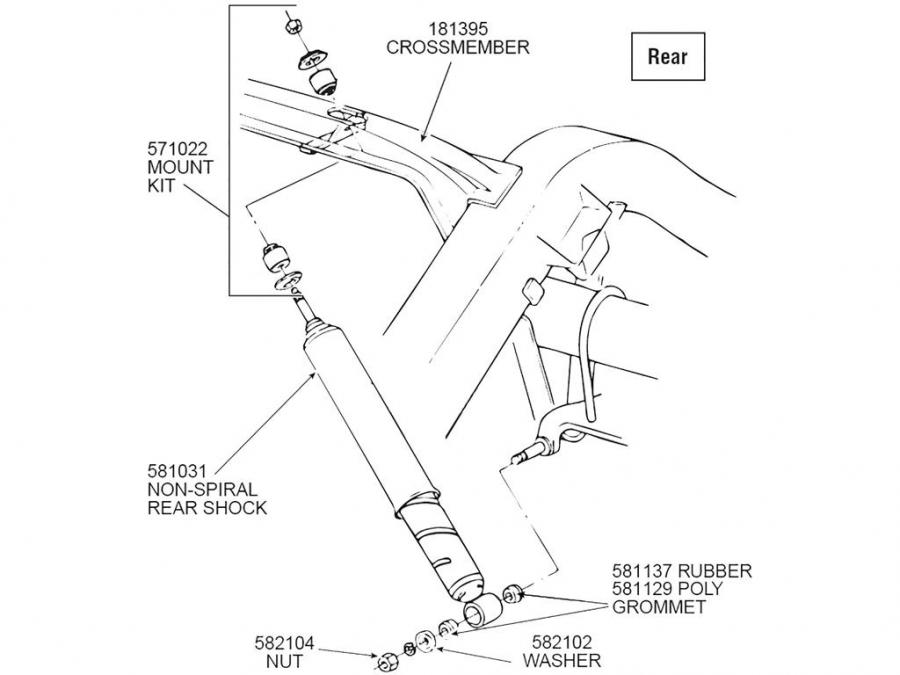 181395
CROSSMEMBER

Rear

571022
MOUNT
KIT

581031
NON-SPIRAL
REAR SHOCK

581137 RUBBER
581129 POLY
GROMMET

582104
NUT

582102
WASHER