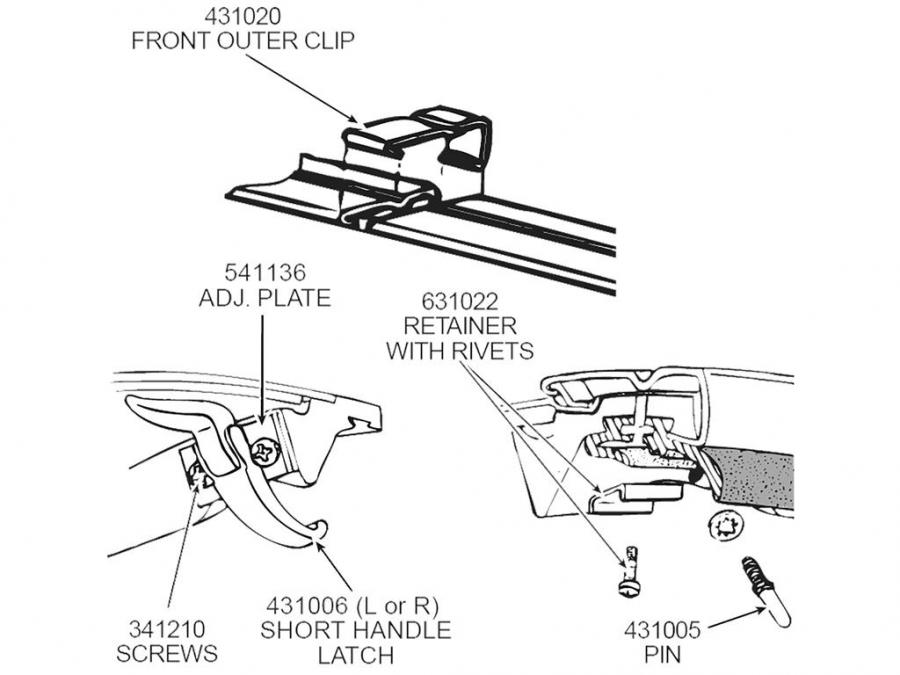 431020
FRONT OUTER CLIP

541136
ADJ. PLATE

631022
RETAINER
WITH RIVETS

341210
SCREWS

431006 (L or R)
SHORT HANDLE
LATCH

431005
PIN