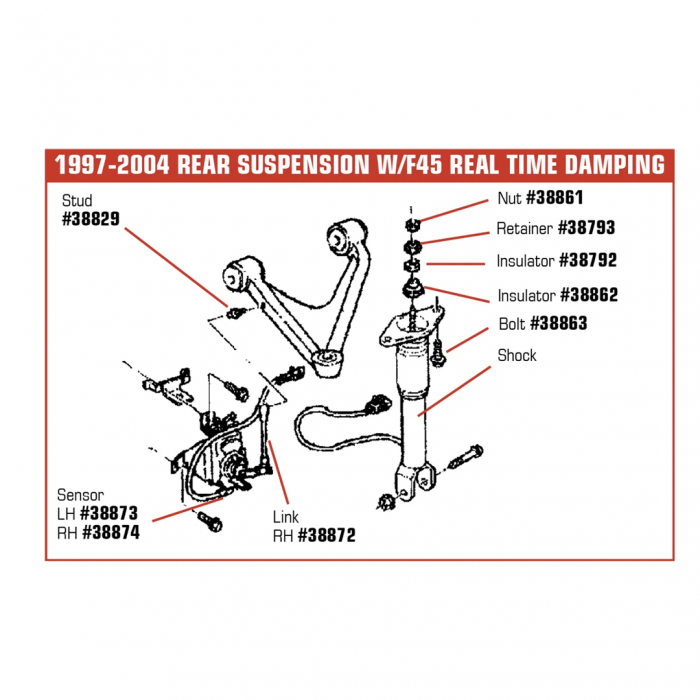 1997-2004 REAR SUSPENSION W/F45 REAL TIME DAMPING

Stud
#38829

Nut #38861

Retainer #38793

Insulator #38792

Insulator #38862

Bolt #38863

Shock

Sensor
LH #38873
RH #38874

Link
RH #38872