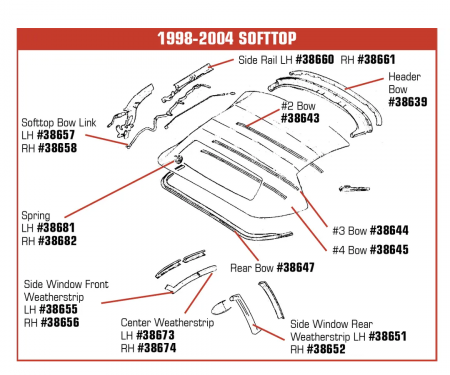 1998-2004 SOFTTOP

Side Rail LH #38660 RH #38661

Header Bow #38639

#2 Bow #38643

Softtop Bow Link
LH #38657
RH #38658

Spring
LH #38681
RH #38682

#3 Bow #38644

#4 Bow #38645

Rear Bow #38647

Side Window Front Weatherstrip
LH #38655
RH #38656

Center Weatherstrip
LH #38673
RH #38674

Side Window Rear Weatherstrip LH #38651
RH #38652