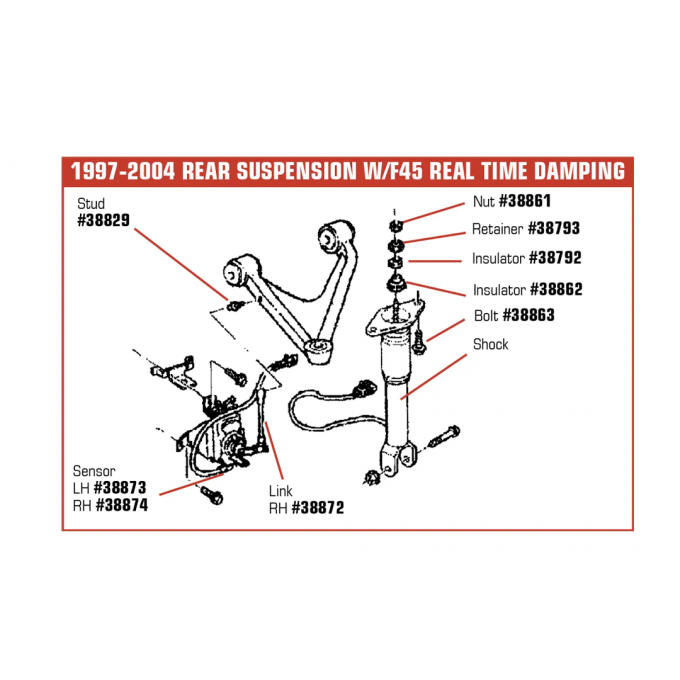 1997-2004 REAR SUSPENSION W/F45 REAL TIME DAMPING

Stud
#38829

Nut #38861

Retainer #38793

Insulator #38792

Insulator #38862

Bolt #38863

Shock

Sensor
LH #38873
RH #38874

Link
RH #38872