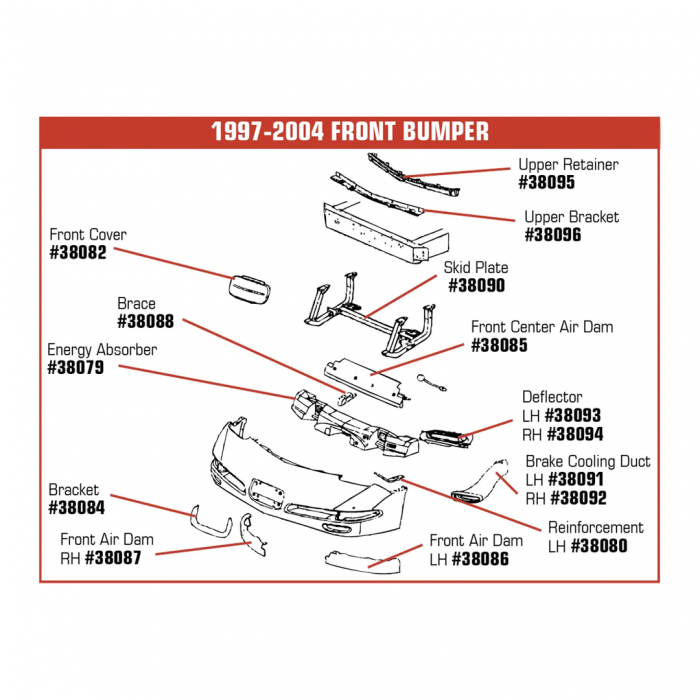 1997-2004 FRONT BUMPER

Upper Retainer
#38095

Upper Bracket
#38096

Front Cover
#38082

Skid Plate
#38090

Brace
#38088

Front Center Air Dam
#38085

Energy Absorber
#38079

Deflector
LH #38093
RH #38094

Brake Cooling Duct
LH #38091
RH #38092

Bracket
#38084

Reinforcement
LH #38080

Front Air Dam
RH #38087

Front Air Dam
LH #38086