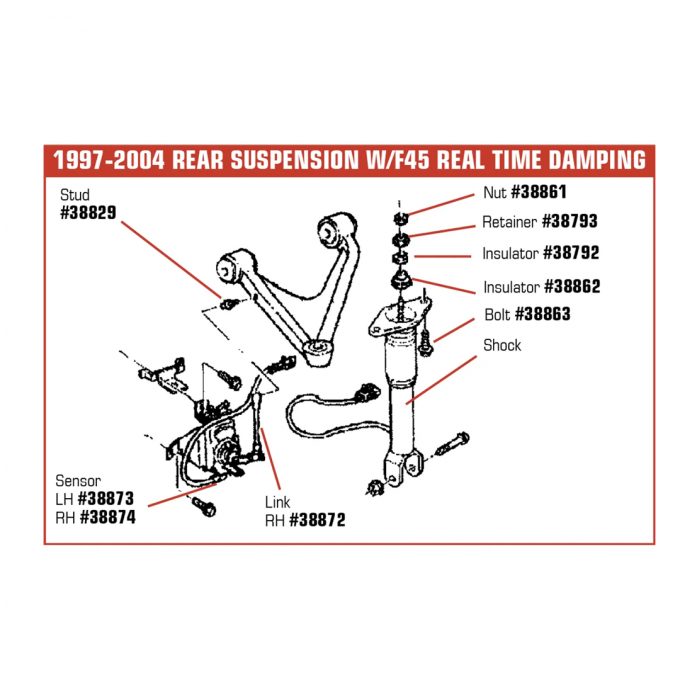 1997-2004 REAR SUSPENSION W/F45 REAL TIME DAMPING

Stud
#38829

Nut #38861
Retainer #38793
Insulator #38792
Insulator #38862
Bolt #38863
Shock

Sensor
LH #38873
RH #38874

Link
RH #38872