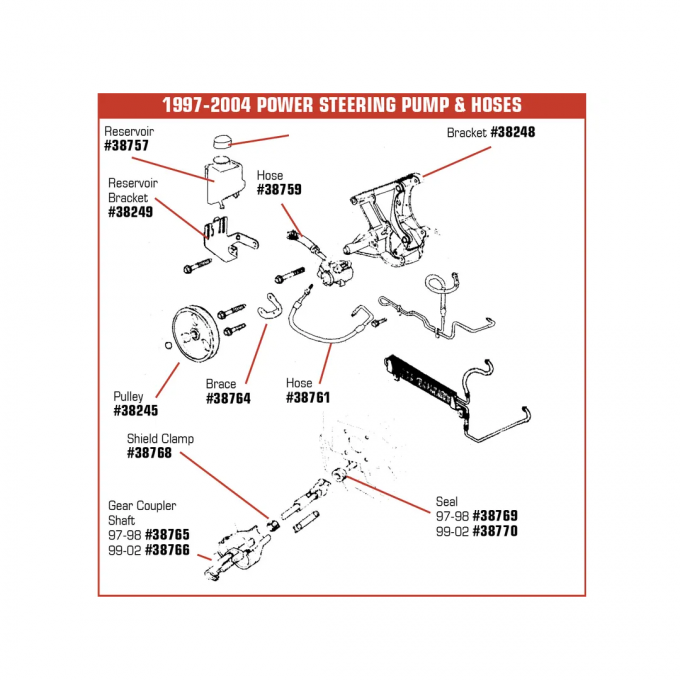 1997-2004 POWER STEERING PUMP & HOSES

Reservoir
#38757

Bracket #38248

Reservoir
Bracket
#38249

Hose
#38759

Pulley
#38245

Brace
#38764

Hose
#38761

Shield Clamp
#38768

Gear Coupler
Shaft
97-98 #38765
99-02 #38766

Seal
97-98 #38769
99-02 #38770