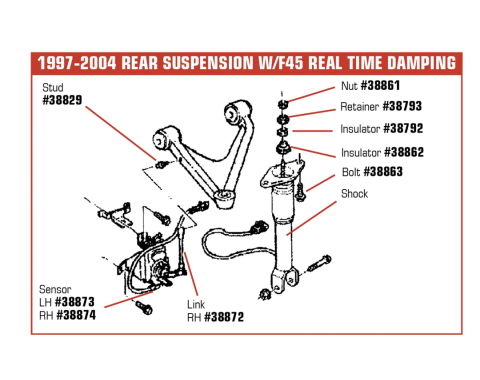 1997-2004 REAR SUSPENSION W/F45 REAL TIME DAMPING

Stud
#38829

Nut #38861

Retainer #38793

Insulator #38792

Insulator #38862

Bolt #38863

Shock

Sensor
LH #38873
RH #38874

Link
RH #38872