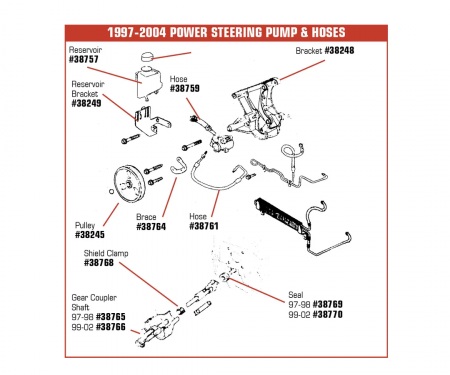 1997-2004 POWER STEERING PUMP & HOSES

Reservoir
#38757

Bracket #38248

Reservoir
Bracket
#38249

Hose
#38759

Pulley
#38245

Brace
#38764

Hose
#38761

Shield Clamp
#38768

Gear Coupler
Shaft
97-98 #38765
99-02 #38766

Seal
97-98 #38769
99-02 #38770