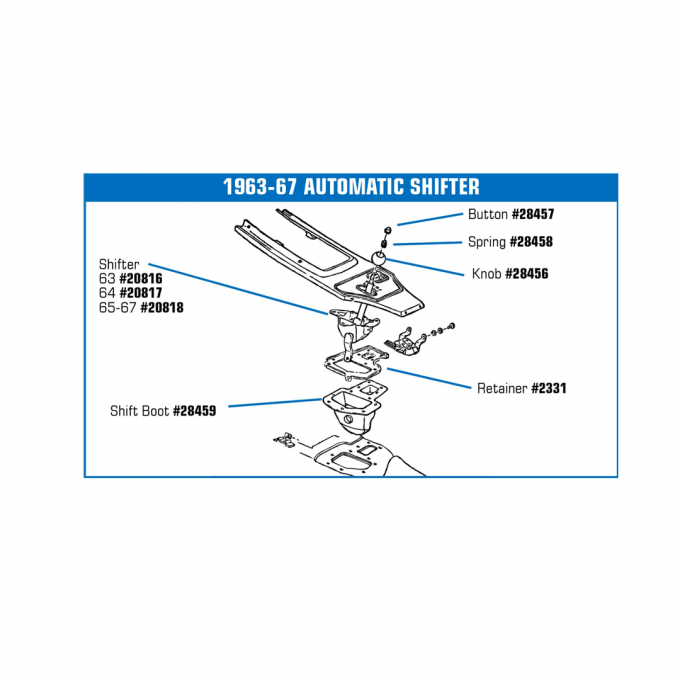 1963-67 AUTOMATIC SHIFTER

Button #28457

Spring #28458

Knob #28456

Shifter
63 #20816
64 #20817
65-67 #20818

Retainer #2331

Shift Boot #28459