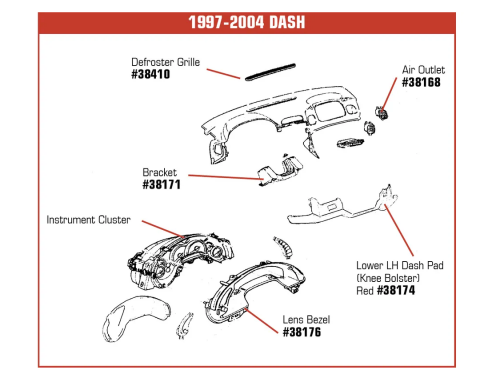 1997-2004 DASH

Defroster Grille
#38410

Air Outlet
#38168

Bracket
#38171

Instrument Cluster

Lower LH Dash Pad
(Knee Bolster)
Red #38174

Lens Bezel
#38176