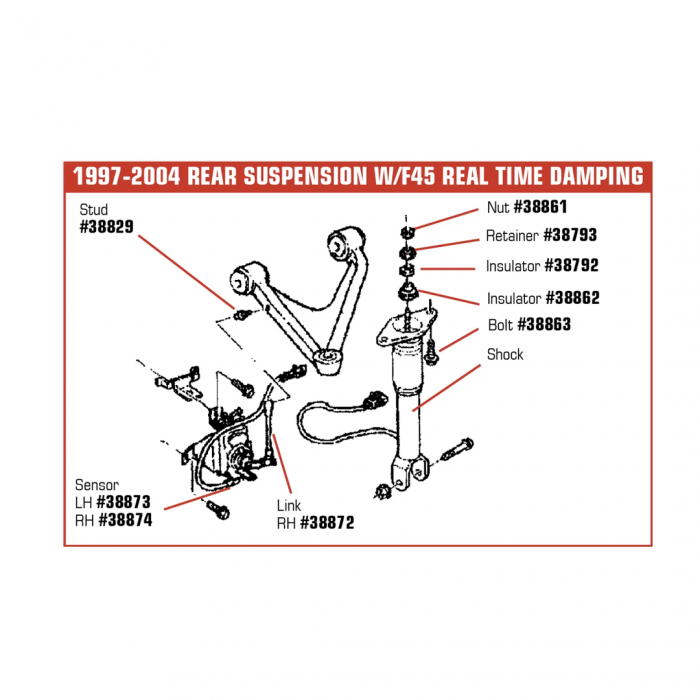 1997-2004 REAR SUSPENSION W/F45 REAL TIME DAMPING

Stud
#38829

Nut #38861

Retainer #38793

Insulator #38792

Insulator #38862

Bolt #38863

Shock

Sensor
LH #38873
RH #38874

Link
RH #38872