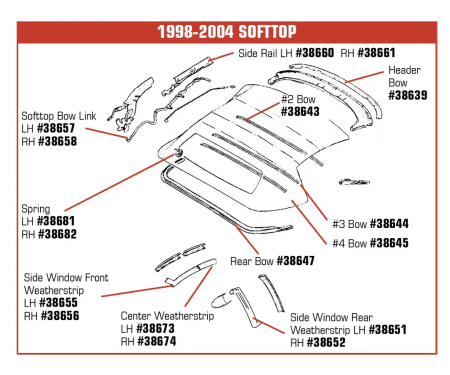 1998-2004 SOFTTOP

Side Rail LH #38660 RH #38661

Header Bow #38639

#2 Bow #38643

Softtop Bow Link LH #38657 RH #38658

Spring LH #38681 RH #38682

#3 Bow #38644

#4 Bow #38645

Rear Bow #38647

Side Window Front Weatherstrip LH #38655 RH #38656

Center Weatherstrip LH #38673 RH #38674

Side Window Rear Weatherstrip LH #38651 RH #38652