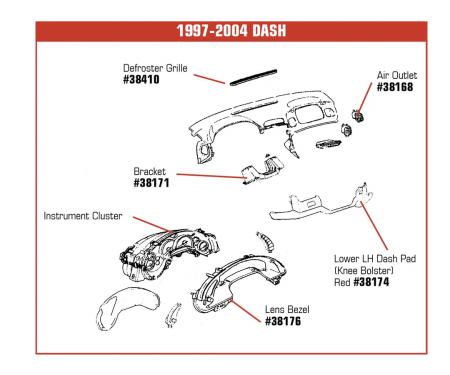 1997-2004 DASH

Defroster Grille
#38410

Air Outlet
#38168

Bracket
#38171

Instrument Cluster

Lower LH Dash Pad
(Knee Bolster)
Red #38174

Lens Bezel
#38176