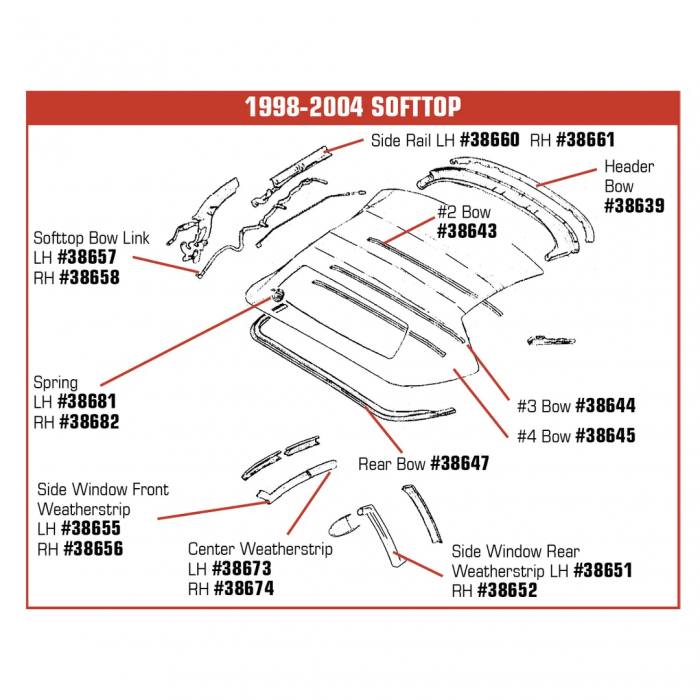 1998-2004 SOFTTOP

Side Rail LH #38660 RH #38661

Header Bow #38639

#2 Bow #38643

Softtop Bow Link LH #38657 RH #38658

Spring LH #38681 RH #38682

#3 Bow #38644

#4 Bow #38645

Rear Bow #38647

Side Window Front Weatherstrip LH #38655 RH #38656

Center Weatherstrip LH #38673 RH #38674

Side Window Rear Weatherstrip LH #38651 RH #38652