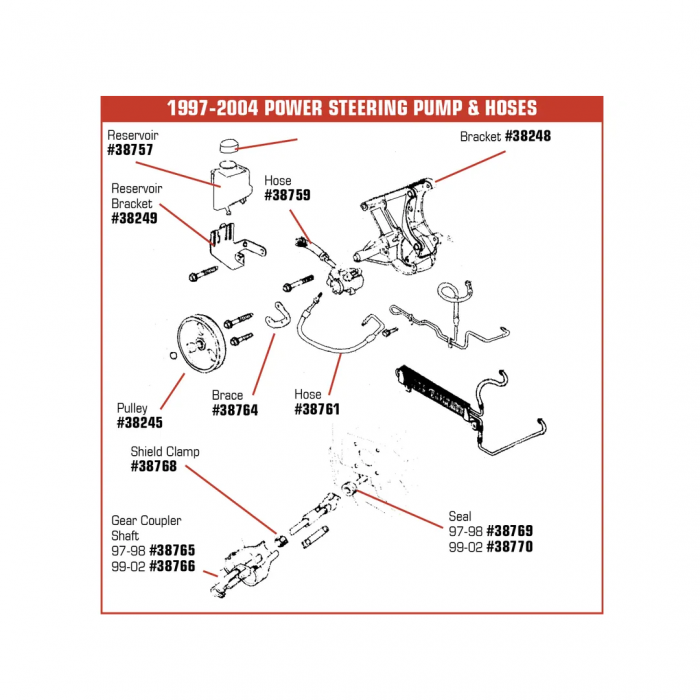 1997-2004 POWER STEERING PUMP & HOSES

Reservoir
#38757

Bracket #38248

Reservoir
Bracket
#38249

Hose
#38759

Pulley
#38245

Brace
#38764

Hose
#38761

Shield Clamp
#38768

Gear Coupler
Shaft
97-98 #38765
99-02 #38766

Seal
97-98 #38769
99-02 #38770