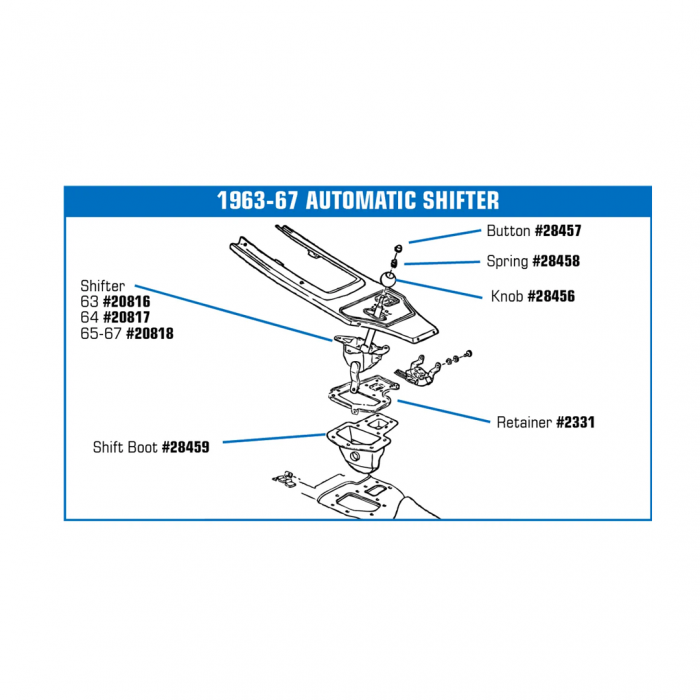 1963-67 AUTOMATIC SHIFTER

Button #28457

Spring #28458

Knob #28456

Shifter
63 #20816
64 #20817
65-67 #20818

Retainer #2331

Shift Boot #28459