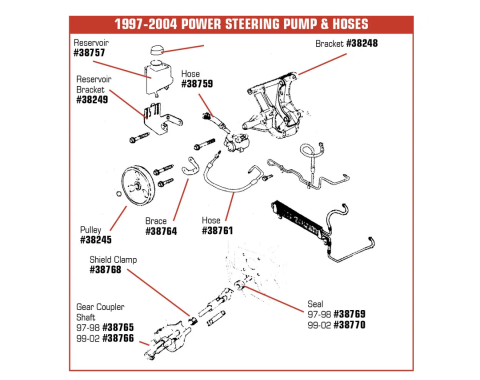 1997-2004 POWER STEERING PUMP & HOSES

Reservoir
#38757

Bracket #38248

Reservoir
Bracket
#38249

Hose
#38759

Pulley
#38245

Brace
#38764

Hose
#38761

Shield Clamp
#38768

Gear Coupler
Shaft
97-98 #38765
99-02 #38766

Seal
97-98 #38769
99-02 #38770